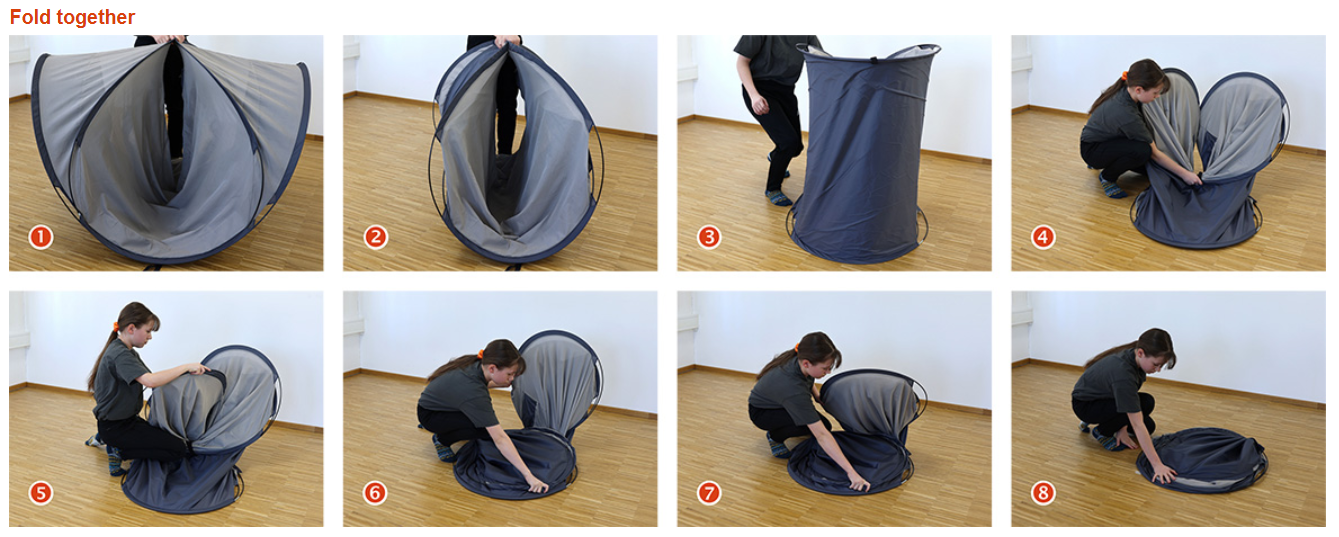 Fold together

1

2

3

4

5

6

7

8